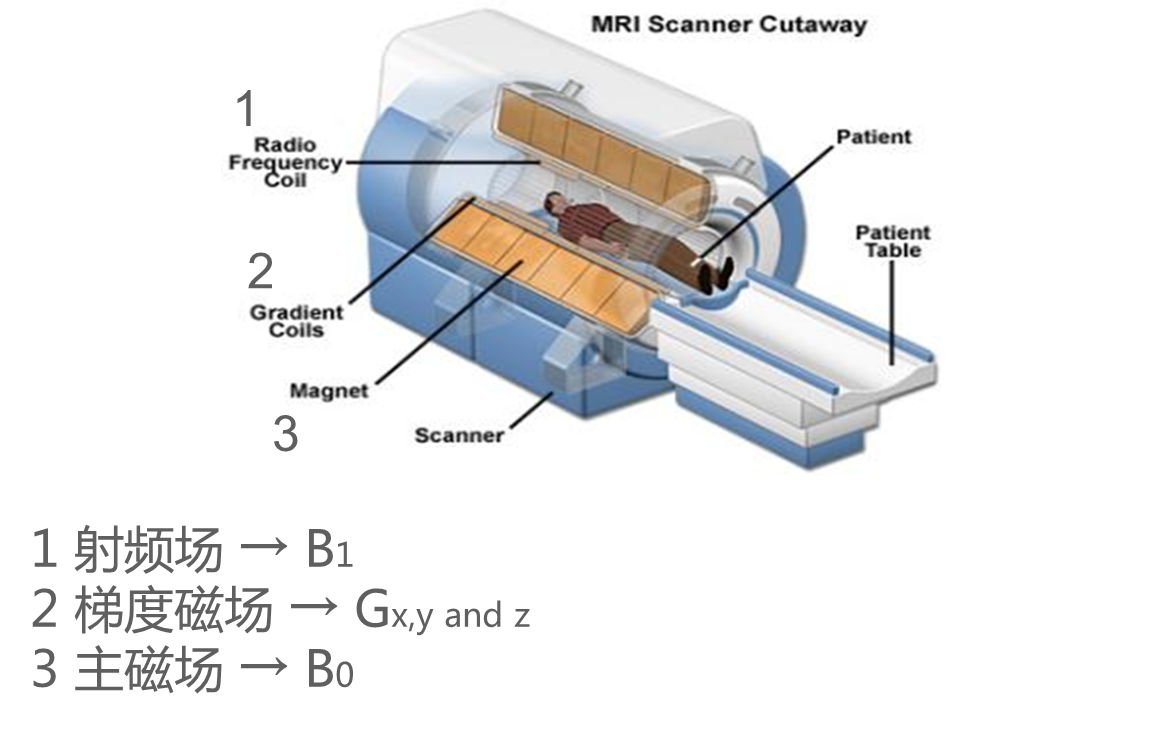 MRI Scanner Cutaway

1
Radio Frequency Coil

Patient

Patient Table

2
Gradient Coils

Magnet

3

Scanner

1 射频场 → $B_1$
2 梯度磁场 → $G_{x,y \text{ and } z}$
3 主磁场 → $B_0$